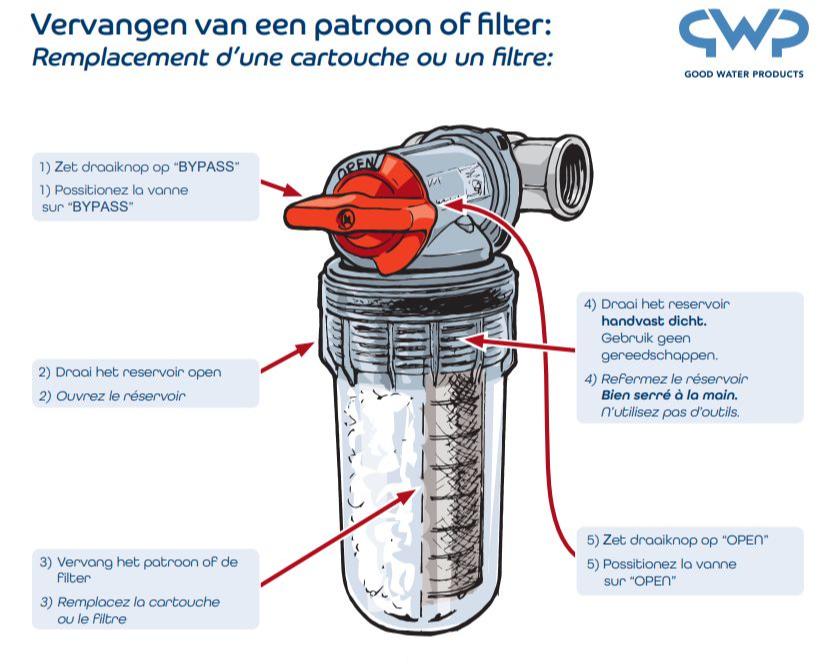 Vervangen van een patroon of filter:
Remplacement d'une cartouche ou un filtre:

GWP
GOOD WATER PRODUCTS

1) Zet draaiknop op "BYPASS"
1) Possitionez la vanne sur "BYPASS"

OPEN

2) Draai het reservoir open
2) Ouvrez le réservoir

3) Vervang het patroon of de filter
3) Remplacez la cartouche ou le filtre

4) Draai het reservoir handvast dicht. Gebruik geen gereedschappen.
4) Refermez le réservoir Bien serré à la main. N'utilisez pas d'outils.

5) Zet draaiknop op "OPEN"
5) Possitionez la vanne sur "OPEN"